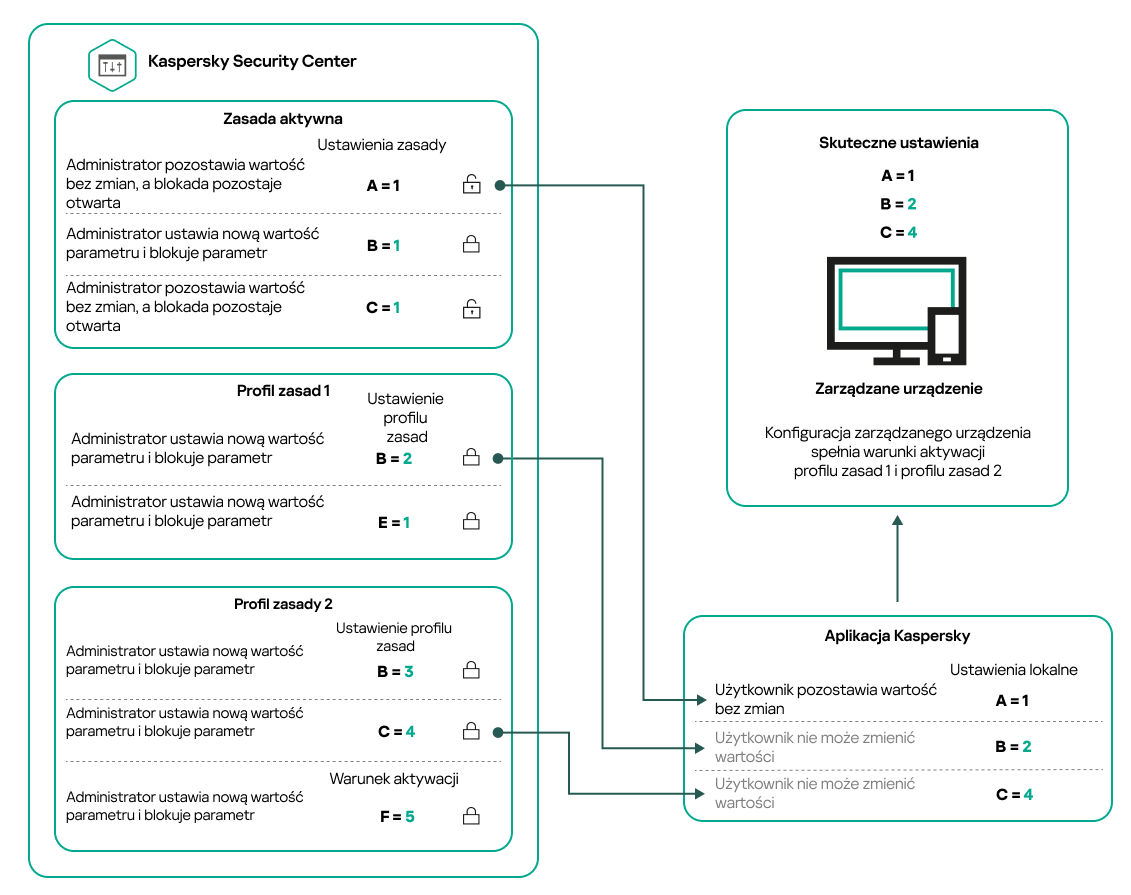 Kaspersky Security Center

Zasada aktywna

Ustawienia zasady

Administrator pozostawia wartość bez zmian, a blokada pozostaje otwarta

A = 1

Administrator ustawia nową wartość parametru i blokuje parametr

B = 1

Administrator pozostawia wartość bez zmian, a blokada pozostaje otwarta

C = 1

Profil zasad 1

Ustawienie profilu zasad

Administrator ustawia nową wartość parametru i blokuje parametr

B = 2

Administrator ustawia nową wartość parametru i blokuje parametr

E = 1

Profil zasady 2

Ustawienie profilu zasad

Administrator ustawia nową wartość parametru i blokuje parametr

B = 3

Administrator ustawia nową wartość parametru i blokuje parametr

C = 4

Warunek aktywacji

Administrator ustawia nową wartość parametru i blokuje parametr

F = 5

Skuteczne ustawienia

A = 1

B = 2

C = 4

Zarządzane urządzenie

Konfiguracja zarządzanego urządzenia spełnia warunki aktywacji profilu zasad 1 i profilu zasad 2

Aplikacja Kaspersky

Ustawienia lokalne

Użytkownik pozostawia wartość bez zmian

A = 1

Użytkownik nie może zmienić wartości

B = 2

Użytkownik nie może zmienić wartości

C = 4