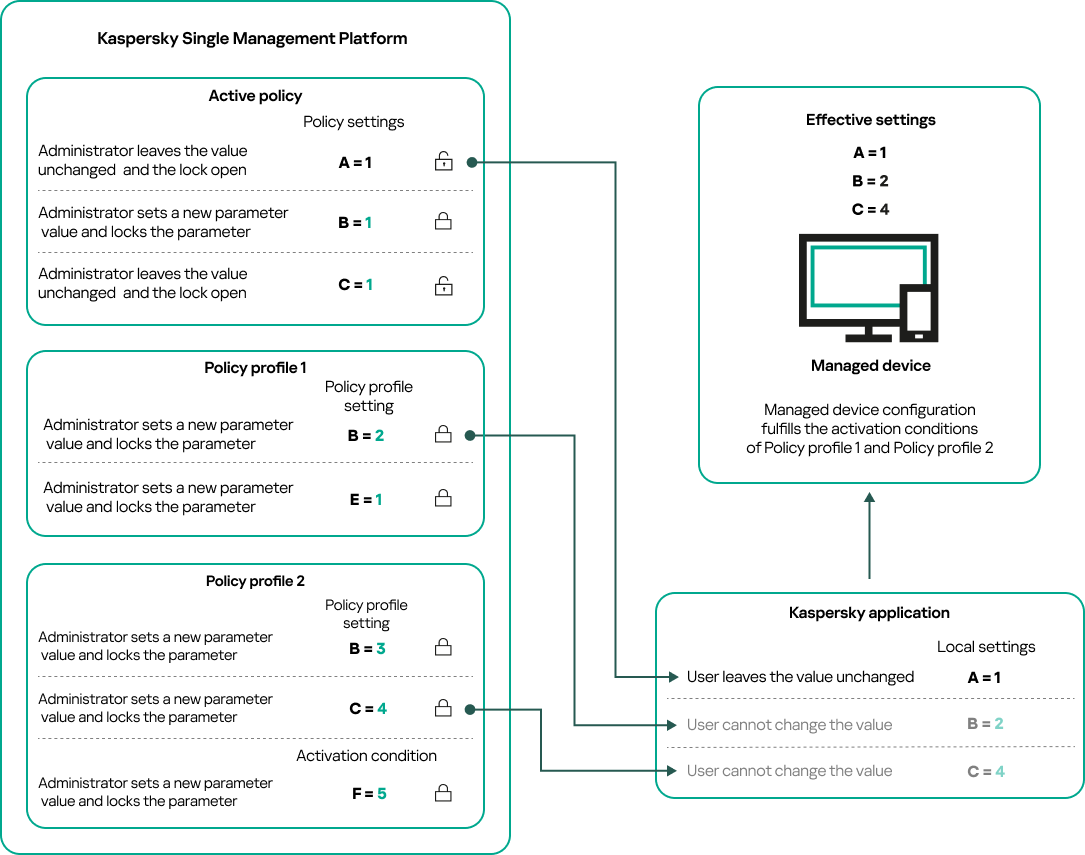 Kaspersky Single Management Platform

Active policy

Policy settings

Administrator leaves the value unchanged and the lock open A = 1

Administrator sets a new parameter value and locks the parameter B = 1

Administrator leaves the value unchanged and the lock open C = 1

Policy profile 1

Policy profile setting

Administrator sets a new parameter value and locks the parameter B = 2

Administrator sets a new parameter value and locks the parameter E = 1

Policy profile 2

Policy profile setting

Administrator sets a new parameter value and locks the parameter B = 3

Administrator sets a new parameter value and locks the parameter C = 4

Activation condition

Administrator sets a new parameter value and locks the parameter F = 5

Effective settings

A = 1

B = 2

C = 4

Managed device

Managed device configuration fulfills the activation conditions of Policy profile 1 and Policy profile 2

Kaspersky application

Local settings

User leaves the value unchanged A = 1

User cannot change the value B = 2

User cannot change the value C = 4