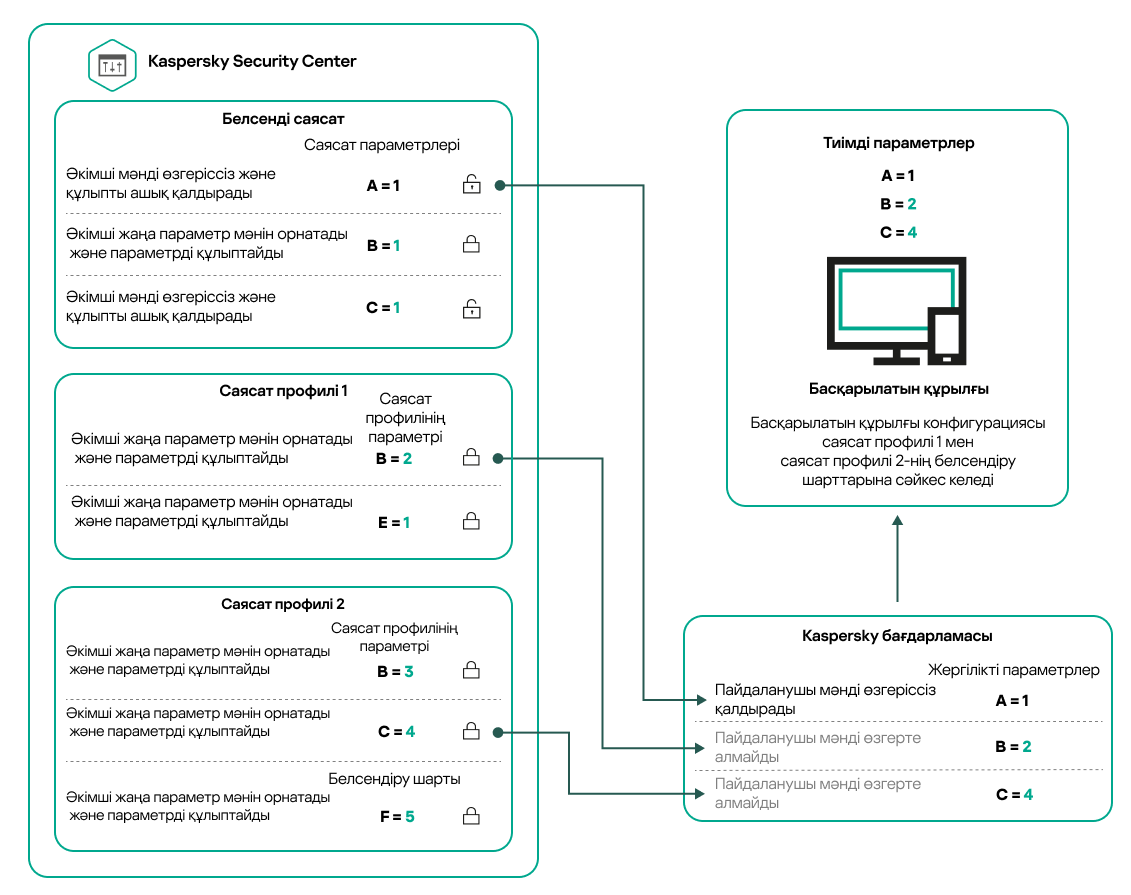 Kaspersky Security Center

Белсенді саясат

Саясат параметрлері

Әкімші мәнді өзгеріссіз және құлыпты ашық қалдырады A = 1

Әкімші жаңа параметр мәнін орнатады және параметрді құлыптайды B = 1

Әкімші мәнді өзгеріссіз және құлыпты ашық қалдырады C = 1

Саясат профилі 1

Саясат профилінің параметрі

Әкімші жаңа параметр мәнін орнатады және параметрді құлыптайды B = 2

Әкімші жаңа параметр мәнін орнатады және параметрді құлыптайды E = 1

Саясат профилі 2

Саясат профилінің параметрі

Әкімші жаңа параметр мәнін орнатады және параметрді құлыптайды B = 3

Әкімші жаңа параметр мәнін орнатады және параметрді құлыптайды C = 4

Белсендіру шарты

Әкімші жаңа параметр мәнін орнатады және параметрді құлыптайды F = 5

Тиімді параметрлер

A = 1

B = 2

C = 4

Басқарылатын құрылғы

Басқарылатын құрылғы конфигурациясы саясат профилі 1 мен саясат профилі 2-нің белсендіру шарттарына сәйкес келеді

Kaspersky бағдарламасы

Жергілікті параметрлер

Пайдаланушы мәнді өзгеріссіз қалдырады A = 1

Пайдаланушы мәнді өзгерте алмайды B = 2

Пайдаланушы мәнді өзгерте алмайды C = 4