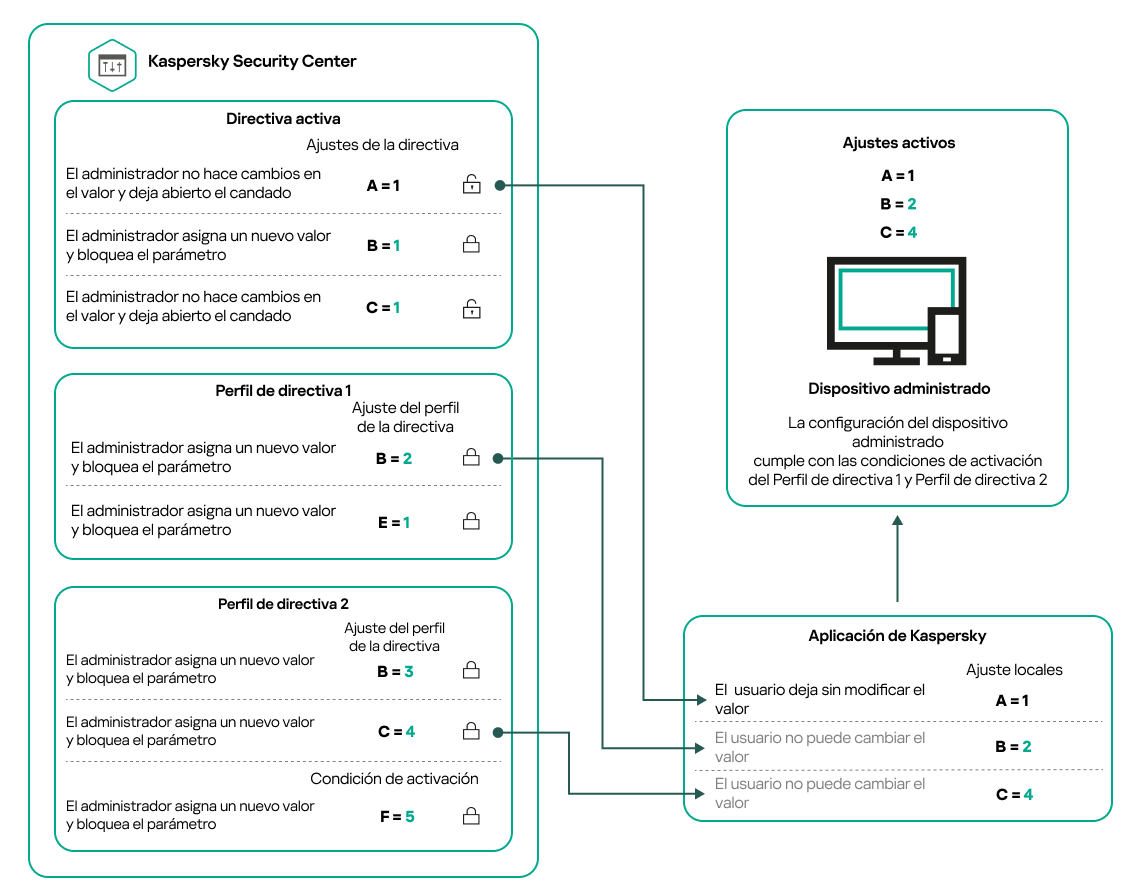 Kaspersky Security Center

Directiva activa

Ajustes de la directiva

El administrador no hace cambios en el valor y deja abierto el candado
A = 1

El administrador asigna un nuevo valor y bloquea el parámetro
B = 1

El administrador no hace cambios en el valor y deja abierto el candado
C = 1

Perfil de directiva 1

Ajuste del perfil de la directiva

El administrador asigna un nuevo valor y bloquea el parámetro
B = 2

El administrador asigna un nuevo valor y bloquea el parámetro
E = 1

Perfil de directiva 2

Ajuste del perfil de la directiva

El administrador asigna un nuevo valor y bloquea el parámetro
B = 3

El administrador asigna un nuevo valor y bloquea el parámetro
C = 4

Condición de activación

El administrador asigna un nuevo valor y bloquea el parámetro
F = 5

Ajustes activos

A = 1

B = 2

C = 4

Dispositivo administrado

La configuración del dispositivo administrado cumple con las condiciones de activación del Perfil de directiva 1 y Perfil de directiva 2

Aplicación de Kaspersky

Ajuste locales

El usuario deja sin modificar el valor
A = 1

El usuario no puede cambiar el valor
B = 2

El usuario no puede cambiar el valor
C = 4